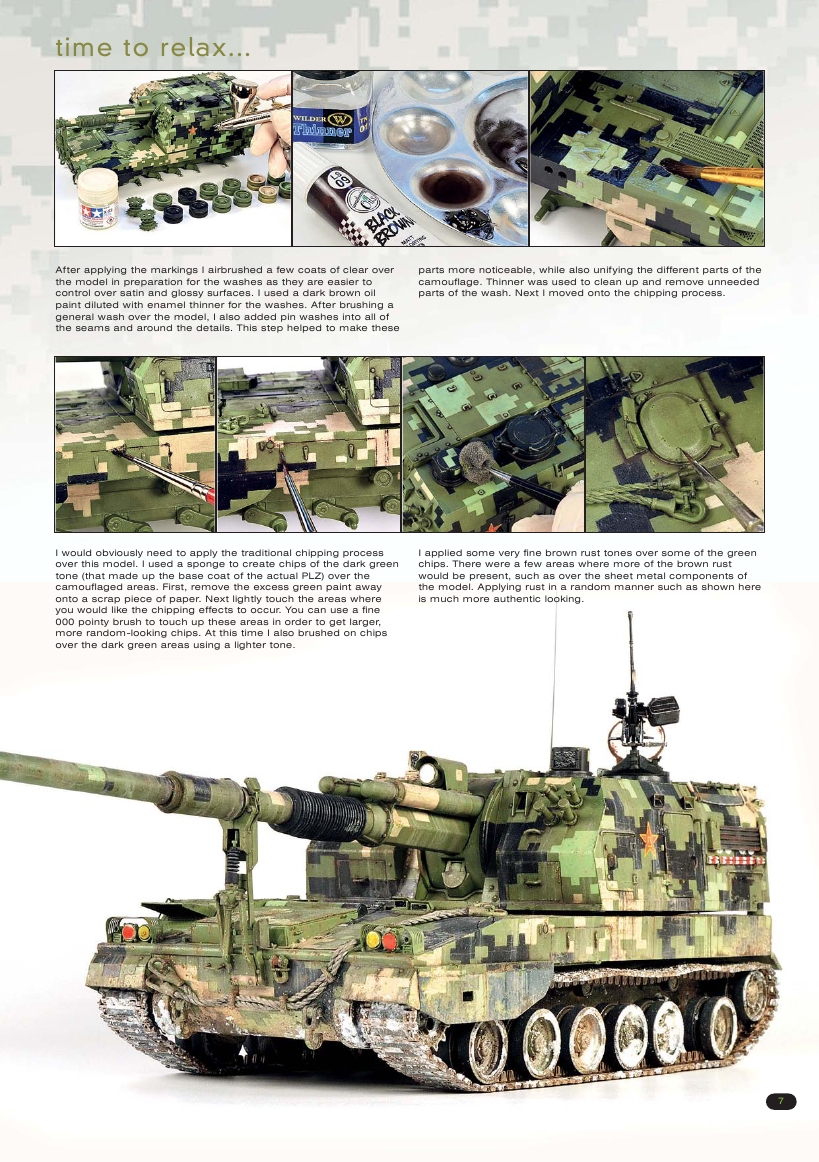 time to relax...

WILDER Thinner

BLACK BROWN

After applying the markings I airbrushed a few coats of clear over the model in preparation for the washes as they are easier to control over satin and glossy surfaces. I used a dark brown oil paint diluted with enamel thinner for the washes. After brushing a general wash over the model, I also added pin washes into all of the seams and around the details. This step helped to make these parts more noticeable, while also unifying the different parts of the camouflage. Thinner was used to clean up and remove unneeded parts of the wash. Next I moved onto the chipping process.

I would obviously need to apply the traditional chipping process over this model. I used a sponge to create chips of the dark green tone (that made up the base coat of the actual PLZ) over the camouflaged areas. First, remove the excess green paint away onto a scrap piece of paper. Next lightly touch the areas where you would like the chipping effects to occur. You can use a fine 000 pointy brush to touch up these areas in order to get larger, more random-looking chips. At this time I also brushed on chips over the dark green areas using a lighter tone.

I applied some very fine brown rust tones over some of the green chips. There were a few areas where more of the brown rust would be present, such as over the sheet metal components of the model. Applying rust in a random manner such as shown here is much more authentic looking.

7